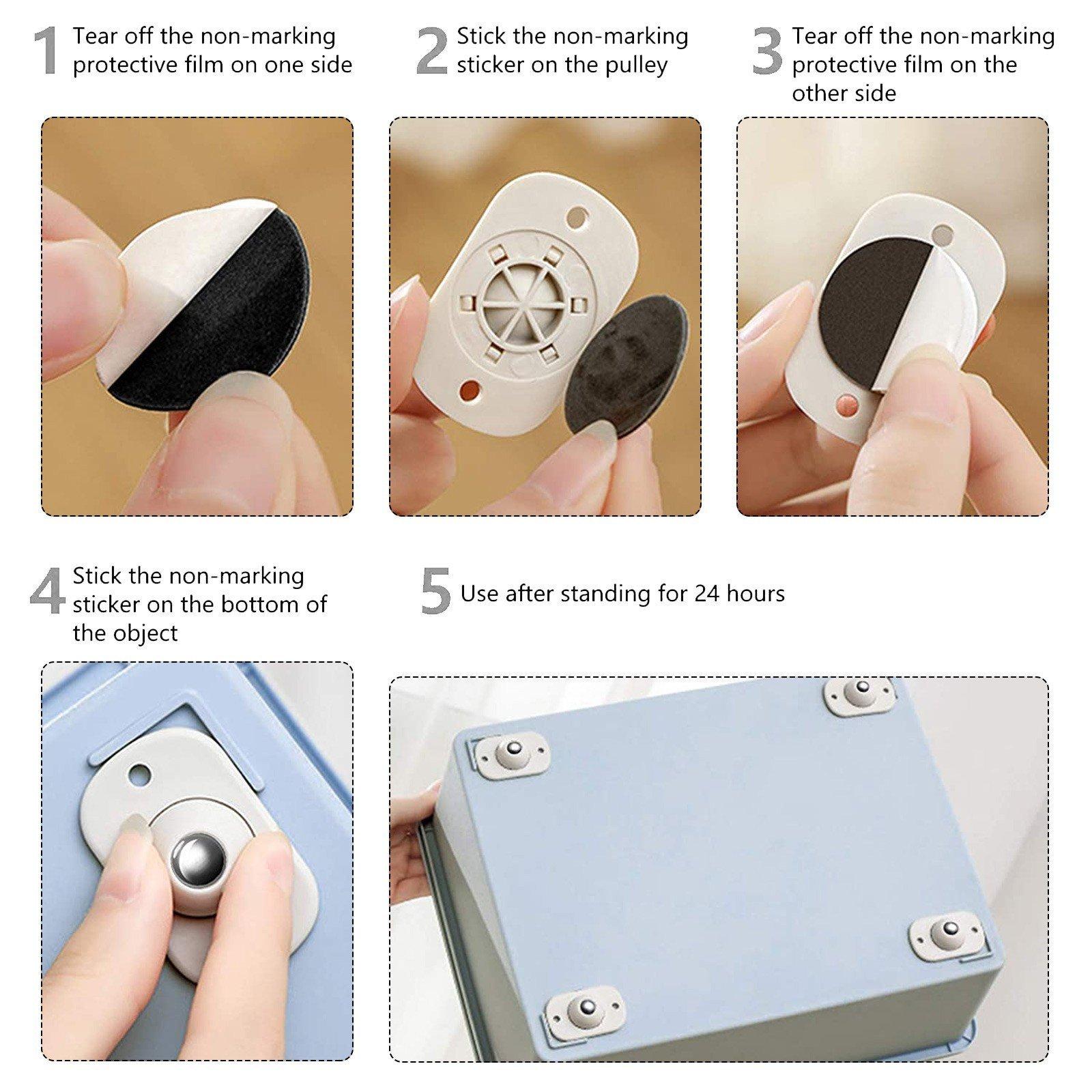 1 Tear off the non-marking protective film on one side

2 Stick the non-marking sticker on the pulley

3 Tear off the non-marking protective film on the other side

4 Stick the non-marking sticker on the bottom of the object

5 Use after standing for 24 hours